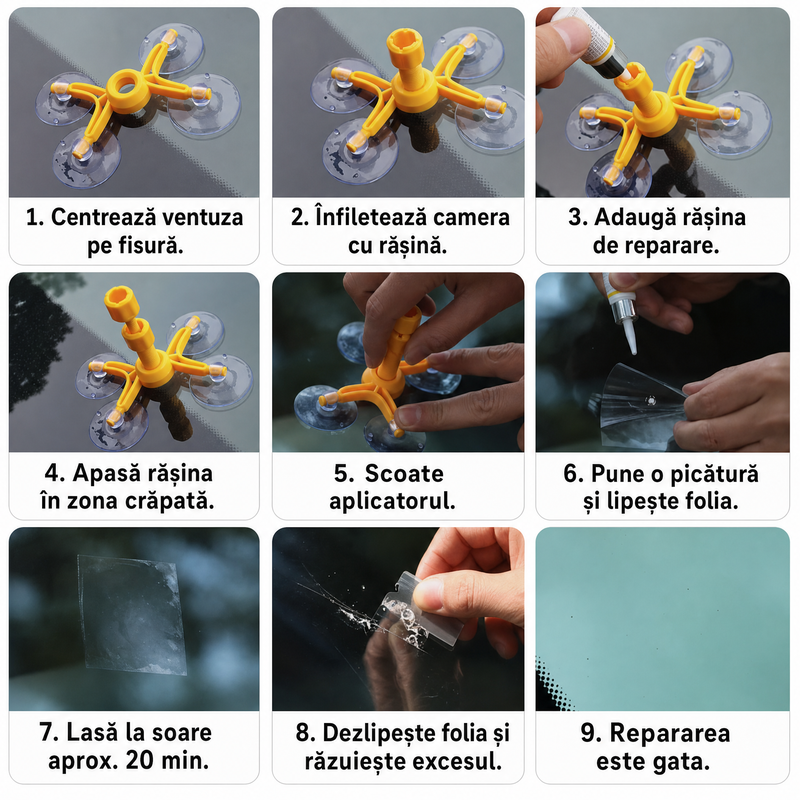 1. Centrează ventuza pe fisură.

2. Înfiletează camera cu rășină.

3. Adaugă rășina de reparare.

4. Apasă rășina în zona crăpată.

5. Scoate aplicatorul.

6. Pune o picătură și lipește folia.

7. Lasă la soare aprox. 20 min.

8. Dezlipește folia și răzuiește excesul.

9. Repararea este gata.